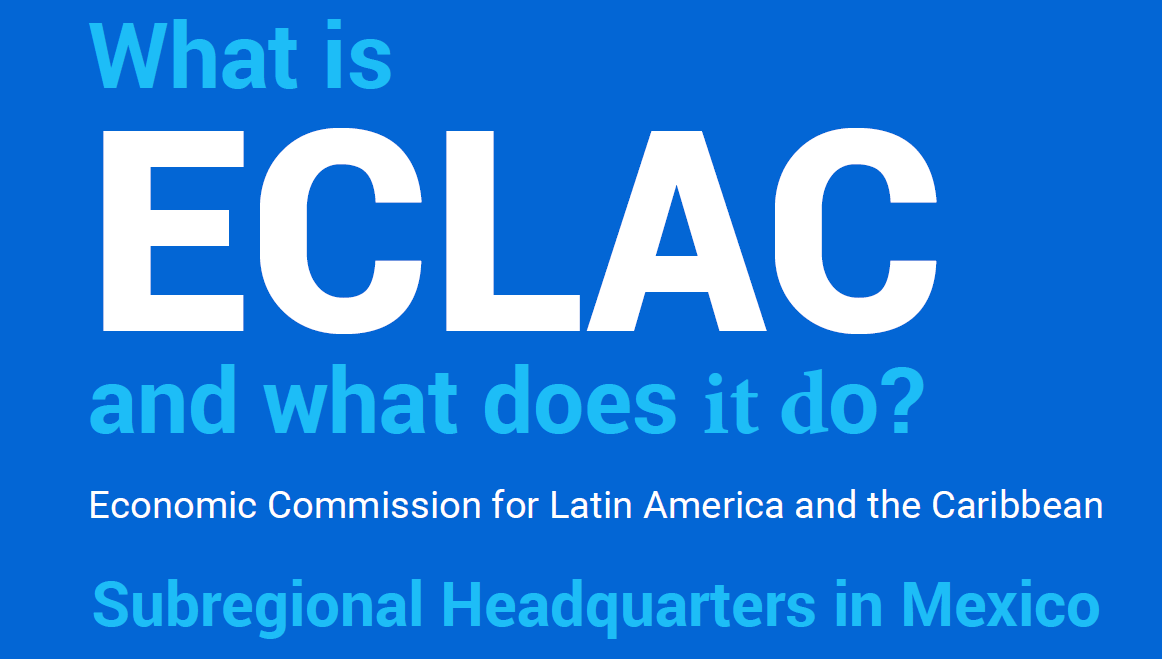 What is
ECLAC
and what does it do?

Economic Commission for Latin America and the Caribbean

Subregional Headquarters in Mexico